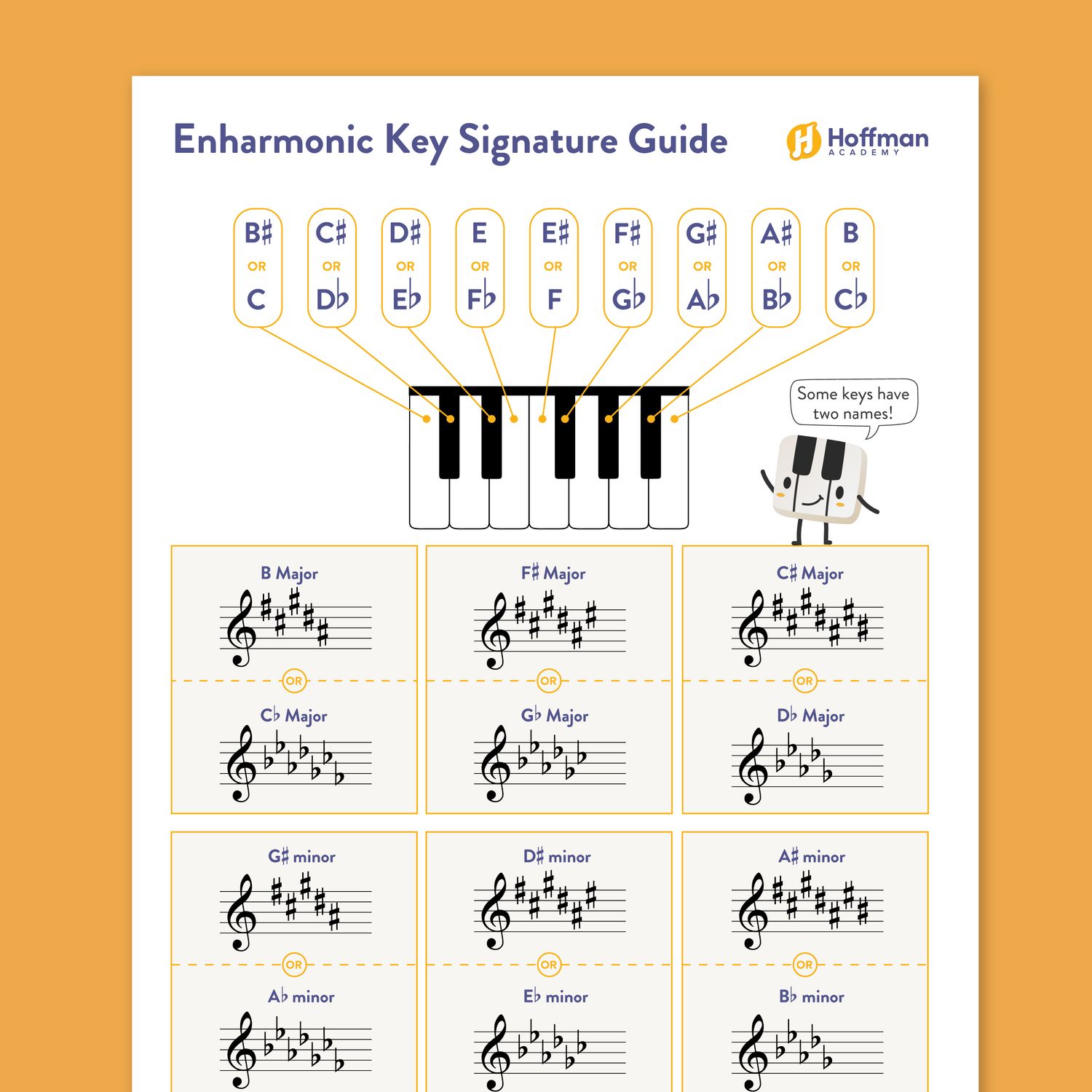 Enharmonic Key Signature Guide

Hoffman ACADEMY

B♯ OR C

C♯ OR D♭

D♯ OR E♭

E OR F♭

E♯ OR F

F♯ OR G♭

G♯ OR A♭

A♯ OR B♭

B OR C♭

Some keys have two names!

B Major

OR

C♭ Major

F♯ Major

OR

G♭ Major

C♯ Major

OR

D♭ Major

G♯ minor

OR

A♭ minor

D♯ minor

OR

E♭ minor

A♯ minor

OR

B♭ minor