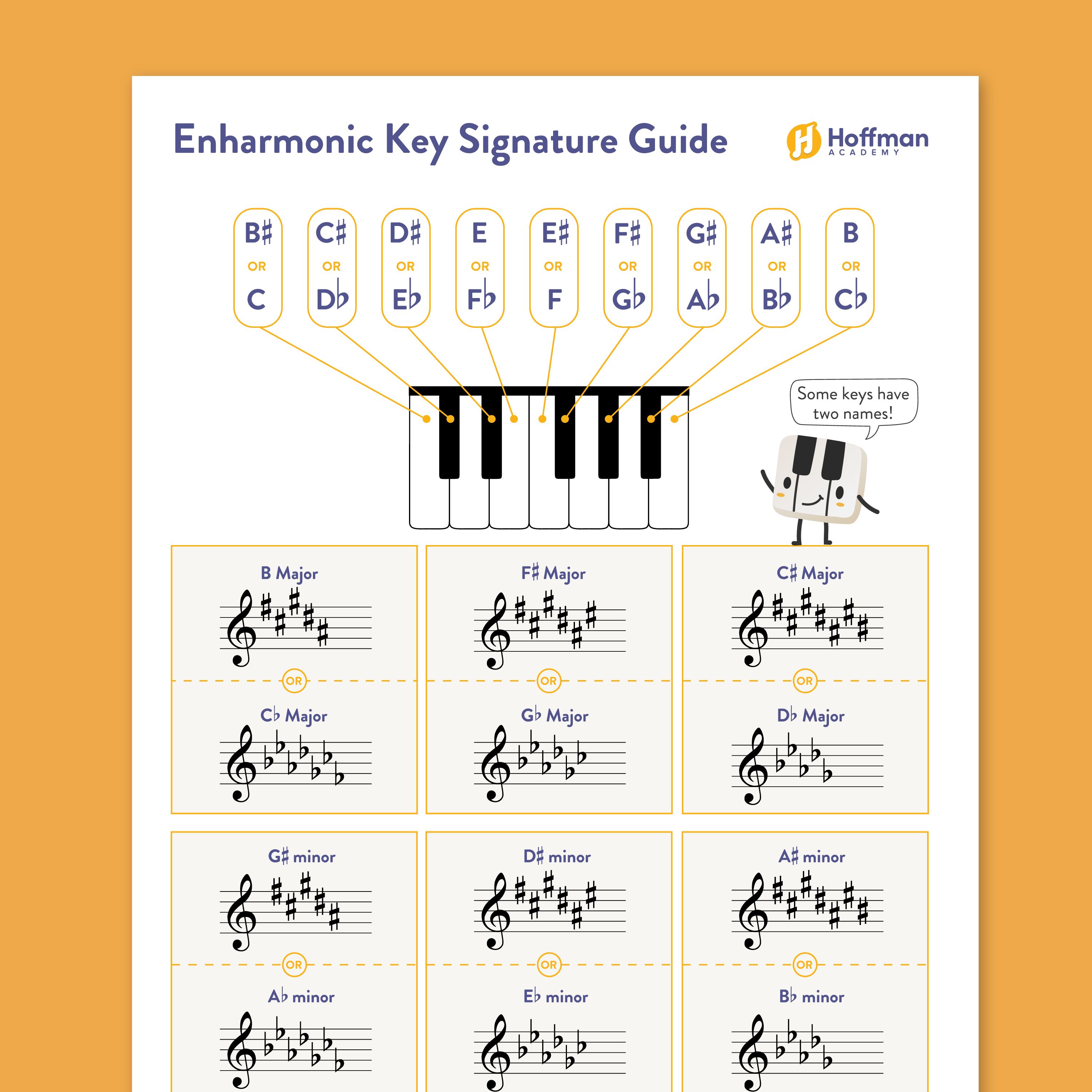 Enharmonic Key Signature Guide

Hoffman ACADEMY

B♯ OR C

C♯ OR D♭

D♯ OR E♭

E OR F♭

E♯ OR F

F♯ OR G♭

G♯ OR A♭

A♯ OR B♭

B OR C♭

Some keys have two names!

B Major

OR

C♭ Major

F♯ Major

OR

G♭ Major

C♯ Major

OR

D♭ Major

G♯ minor

OR

A♭ minor

D♯ minor

OR

E♭ minor

A♯ minor

OR

B♭ minor