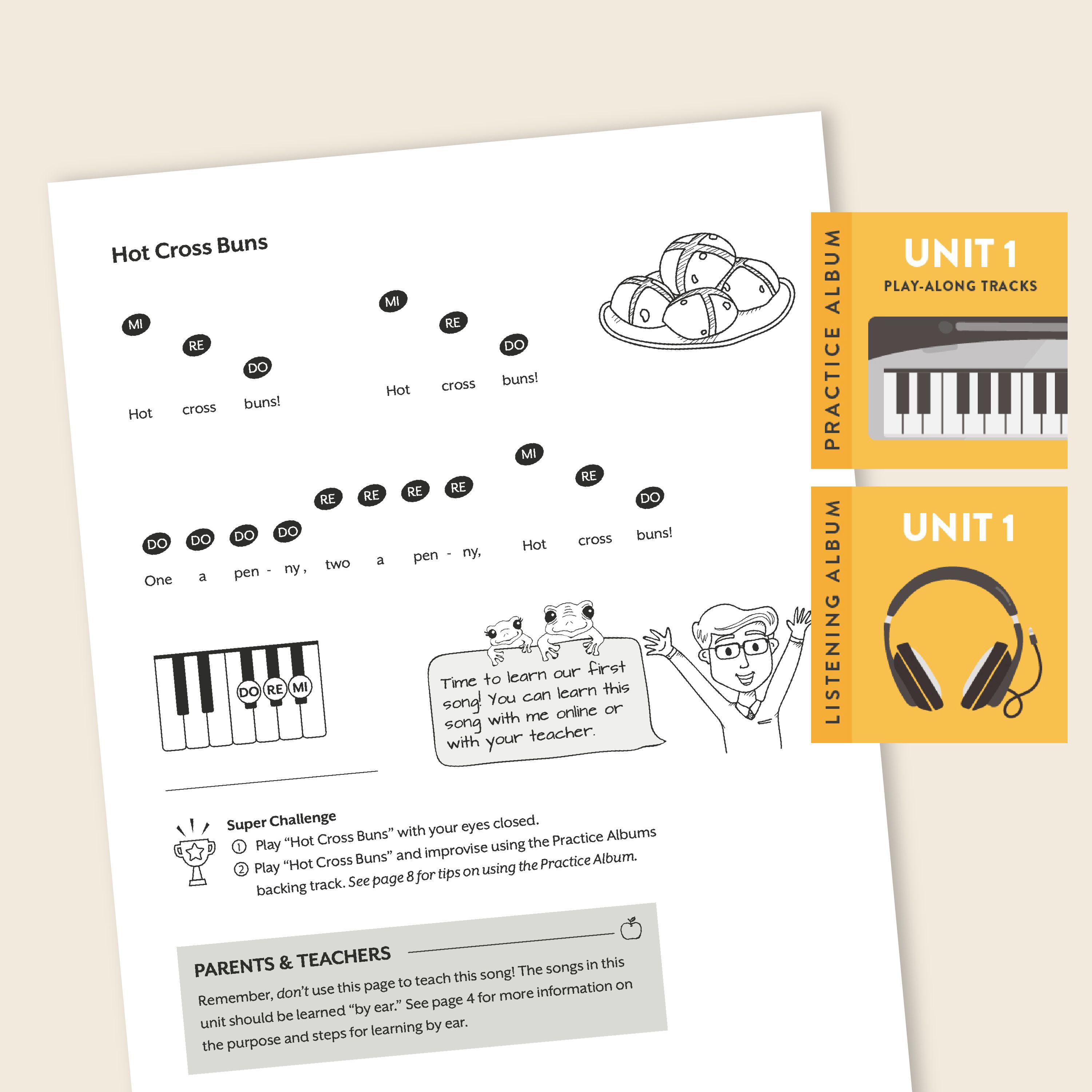 Hot Cross Buns

MI RE DO
Hot cross buns!

MI RE DO
Hot cross buns!

DO DO DO DO RE RE RE RE MI RE DO
One a pen - ny, two a pen - ny, Hot cross buns!

DO RE MI

Time to learn our first song! You can learn this song with me online or with your teacher.

Super Challenge
① Play "Hot Cross Buns" with your eyes closed.
② Play "Hot Cross Buns" and improvise using the Practice Albums backing track. See page 8 for tips on using the Practice Album.

PARENTS & TEACHERS
Remember, don't use this page to teach this song! The songs in this unit should be learned "by ear." See page 4 for more information on the purpose and steps for learning by ear.

PRACTICE ALBUM
UNIT 1
PLAY-ALONG TRACKS

LISTENING ALBUM
UNIT 1